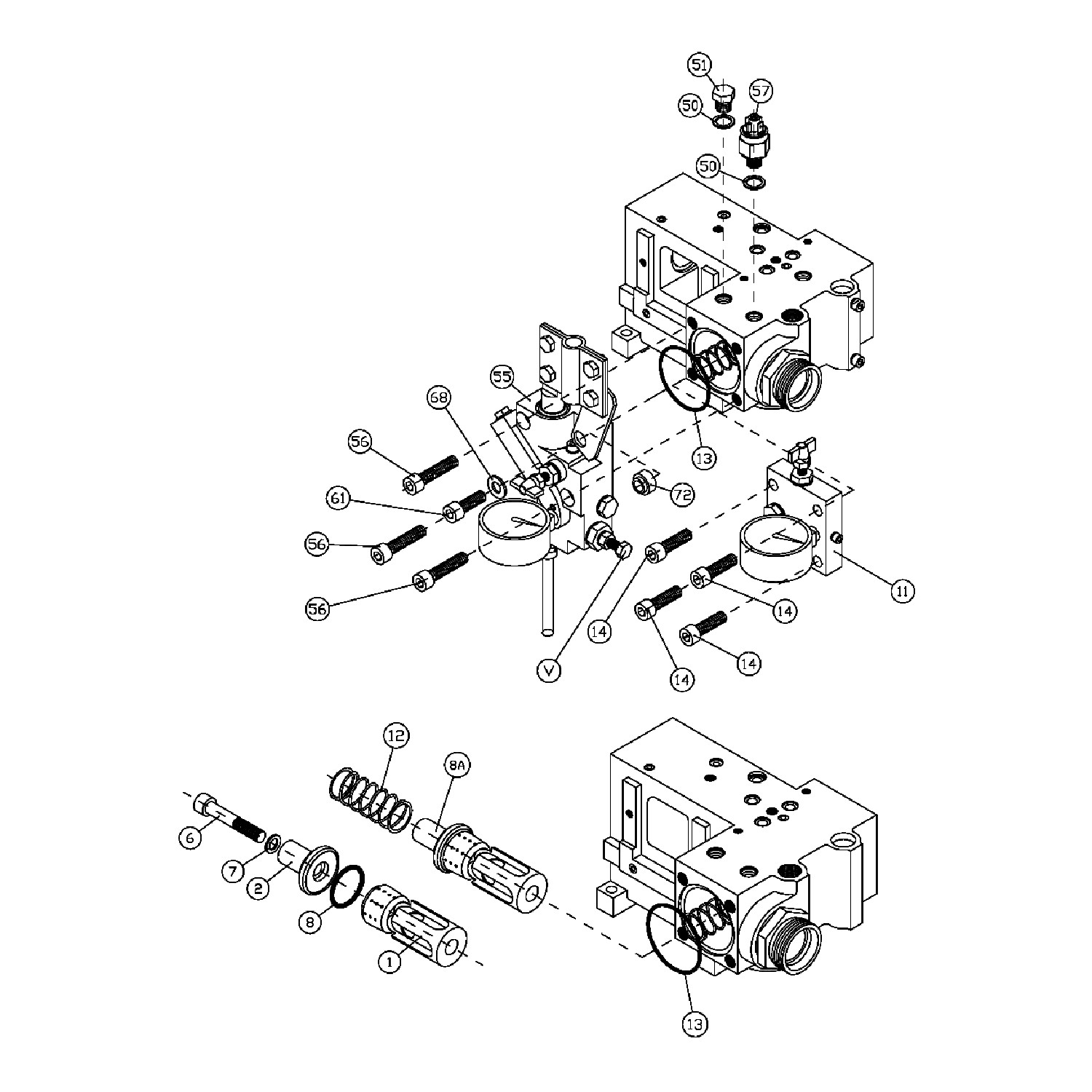 51
57
50
50
55
68
56
61
56
56
13
72
11
14
14
14
14
V
12
8A
6
7
2
8
1
13