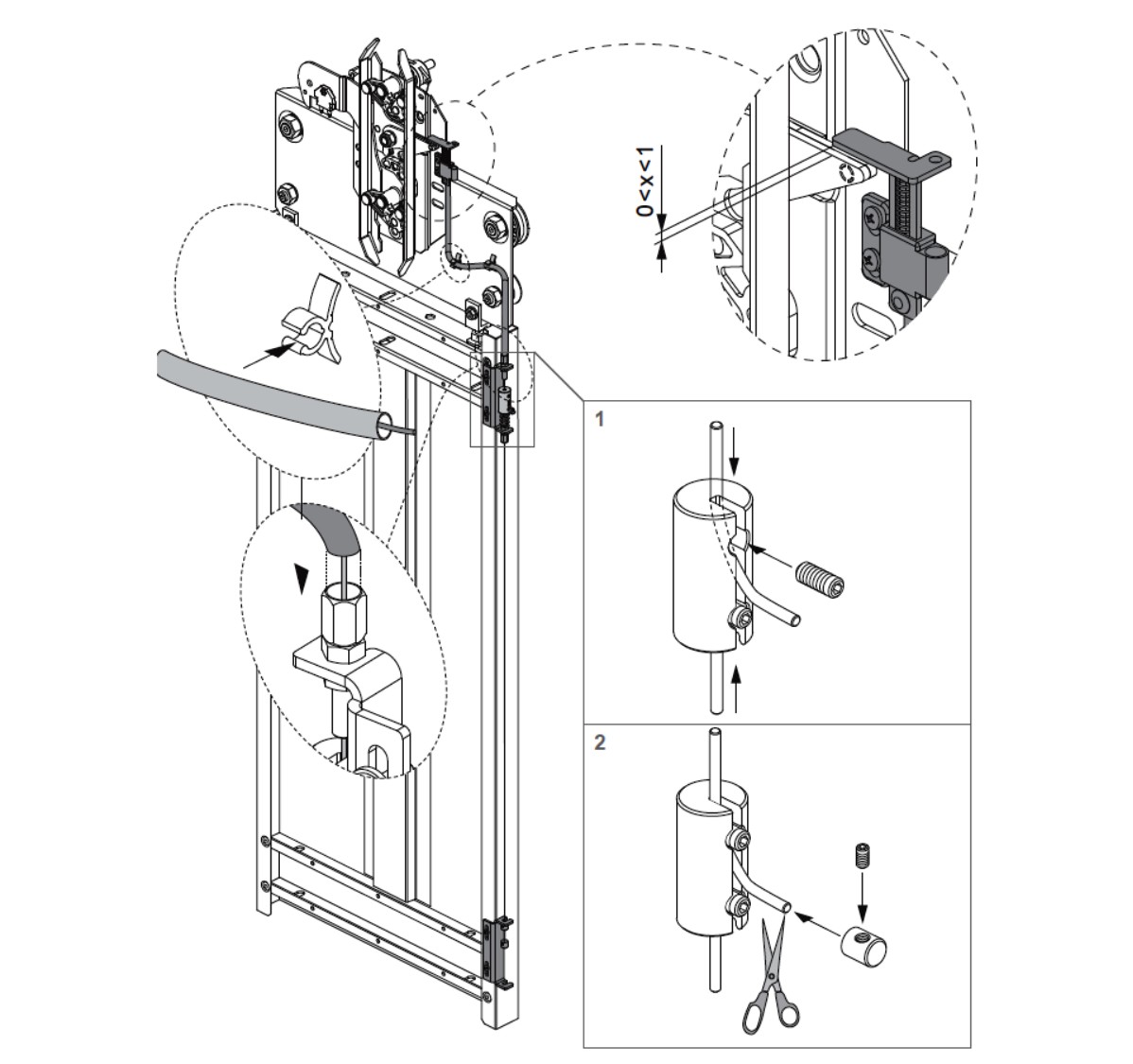 $0<x<1$

1

2