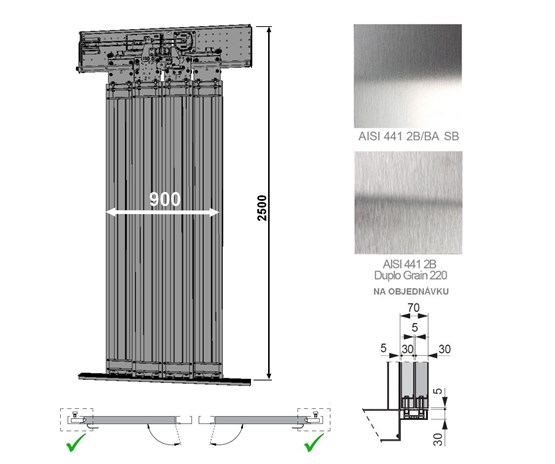 900

2500

AISI 441 2B/BA SB

AISI 441 2B
Duplo Grain 220

NA OBJEDNÁVKU

70
5
5
30
30
5
30